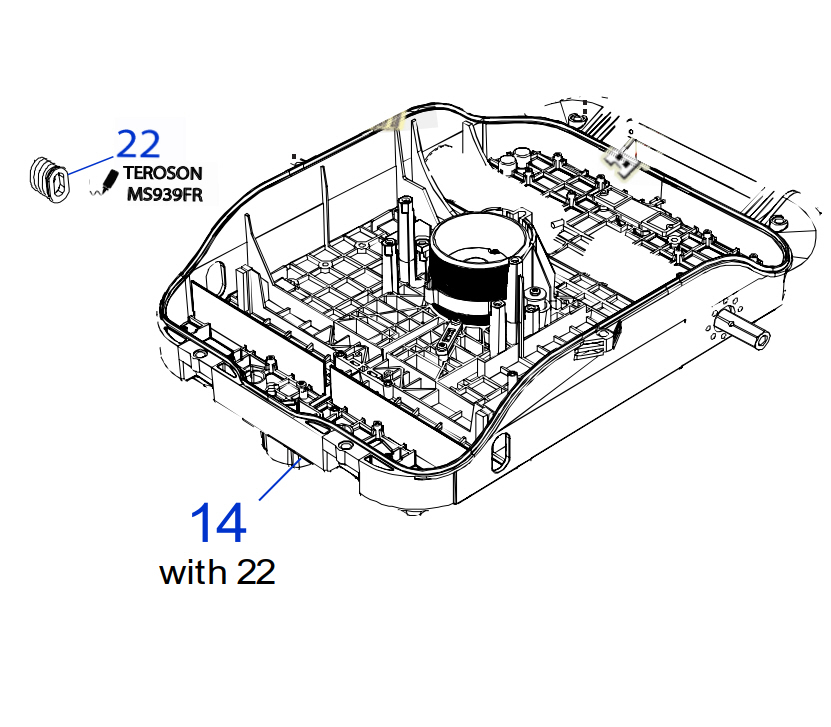 22
TEROSON
MS939FR

14
with 22