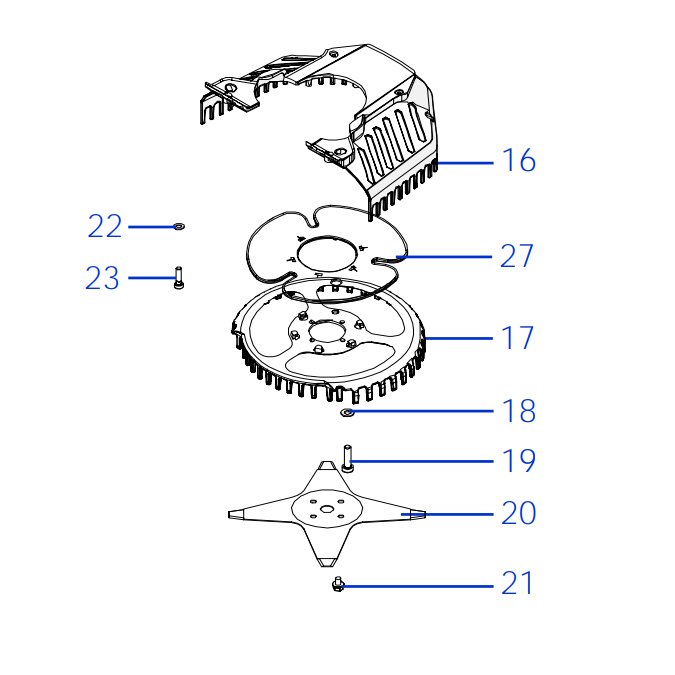 16

22

27

23

17

18

19

20

21