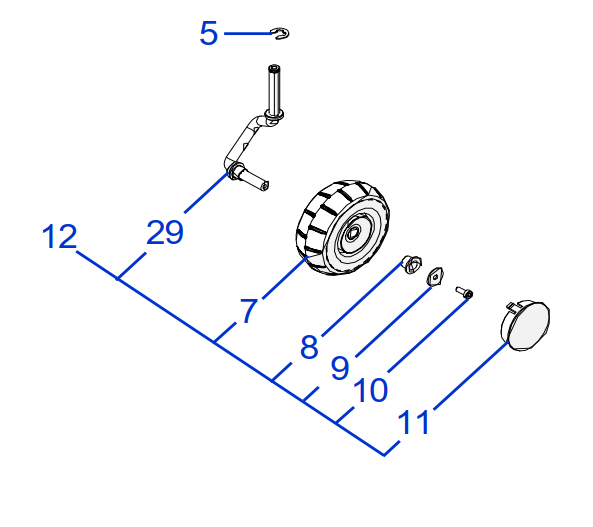 5
12
29
7
8
9
10
11