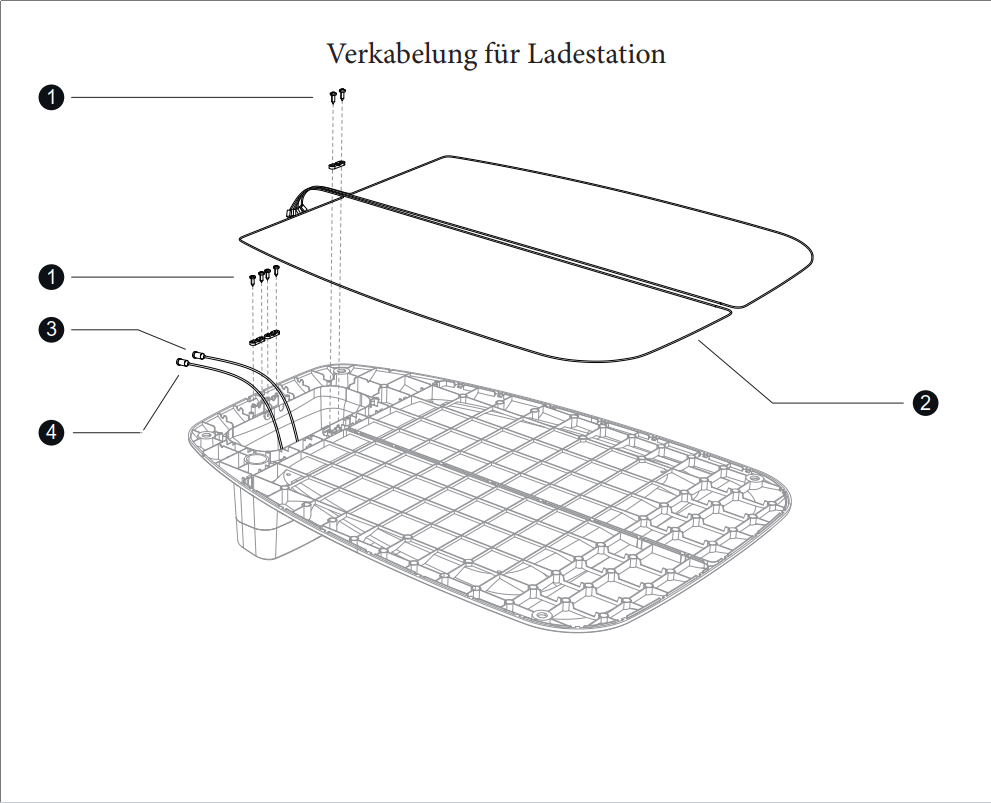 Verkabelung für Ladestation

1

1

3

4

2