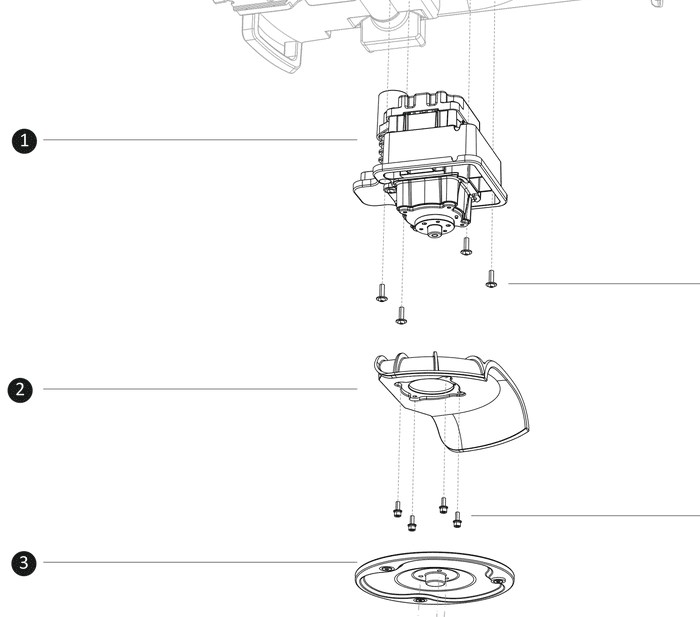 1
2
3